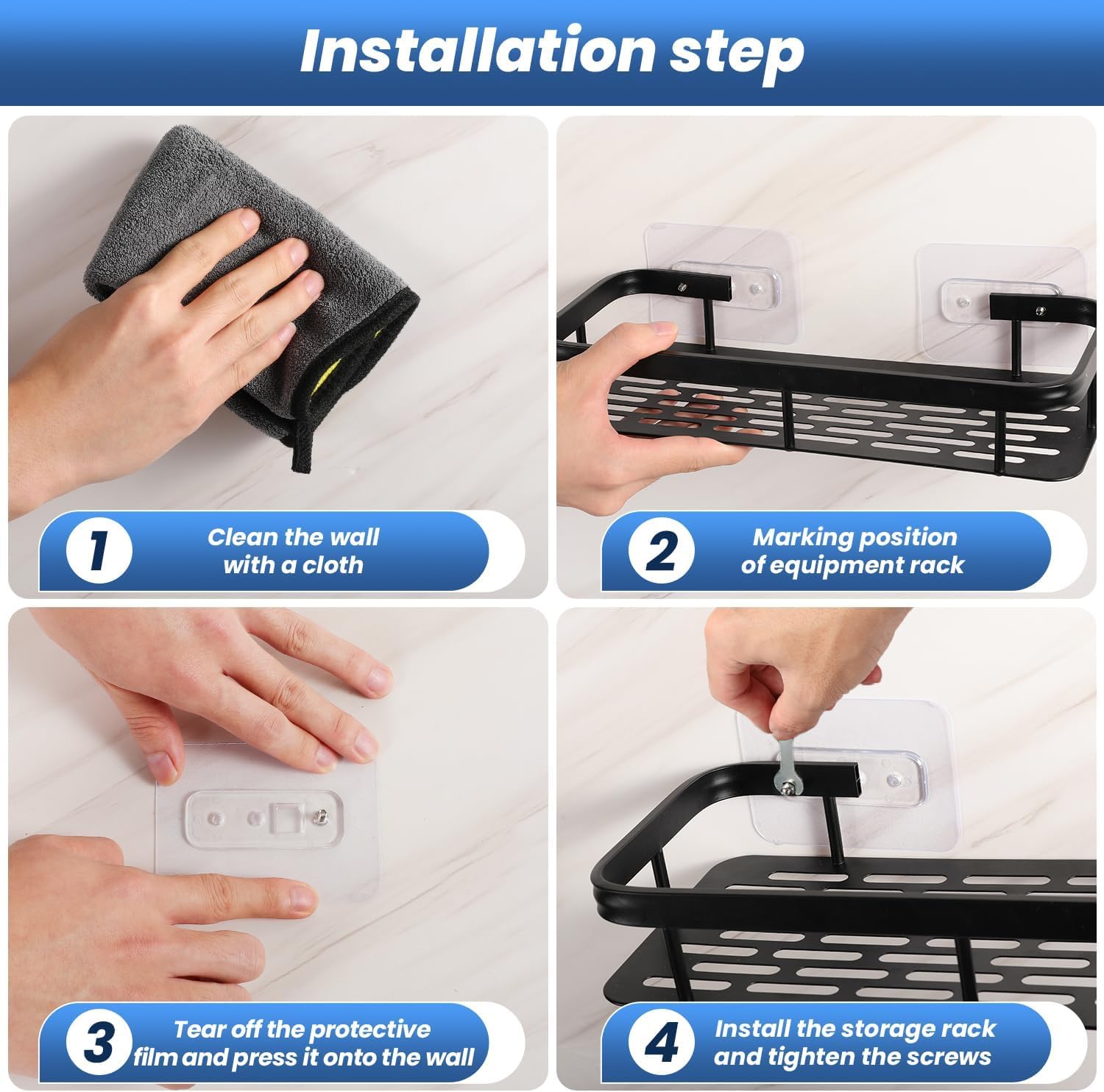 Installation step

1
Clean the wall with a cloth

2
Marking position of equipment rack

3
Tear off the protective film and press it onto the wall

4
Install the storage rack and tighten the screws