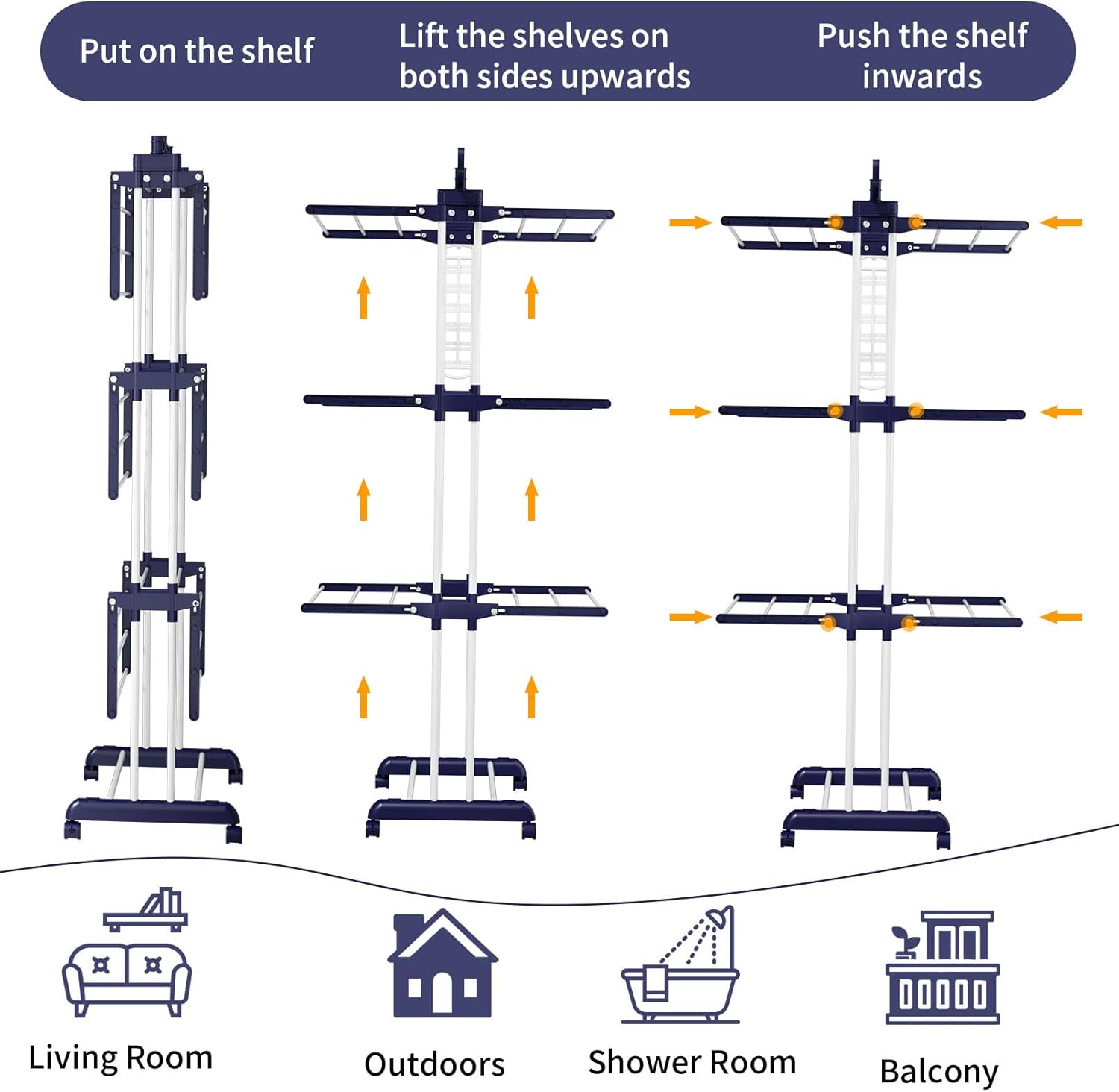 Put on the shelf

Lift the shelves on both sides upwards

Push the shelf inwards

Living Room

Outdoors

Shower Room

Balcony