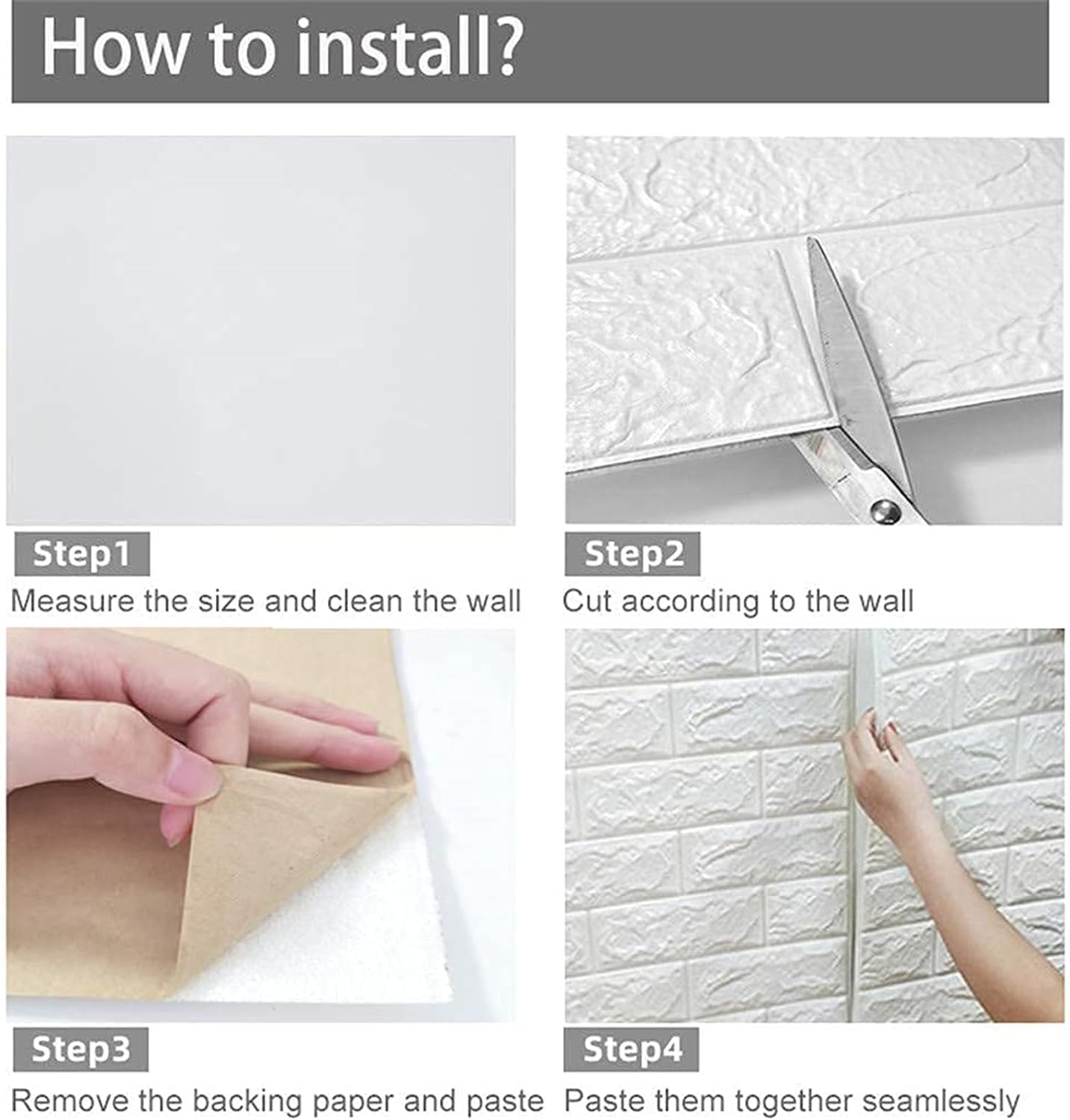 How to install?

Step1

Measure the size and clean the wall

Step2

Cut according to the wall

Step3

Remove the backing paper and paste

Step4

Paste them together seamlessly